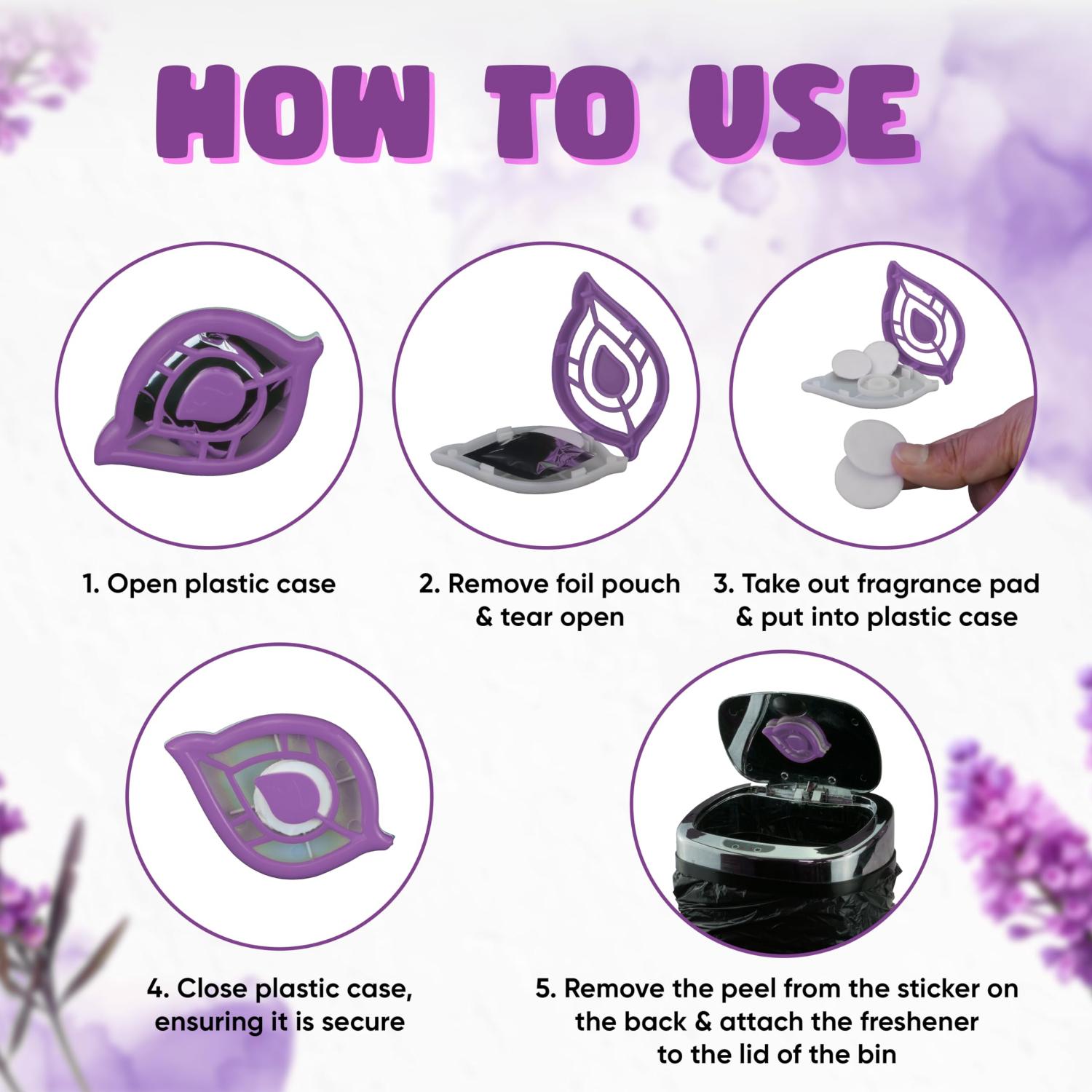 HOW TO USE

1. Open plastic case

2. Remove foil pouch & tear open

3. Take out fragrance pad & put into plastic case

4. Close plastic case, ensuring it is secure

5. Remove the peel from the sticker on the back & attach the freshener to the lid of the bin