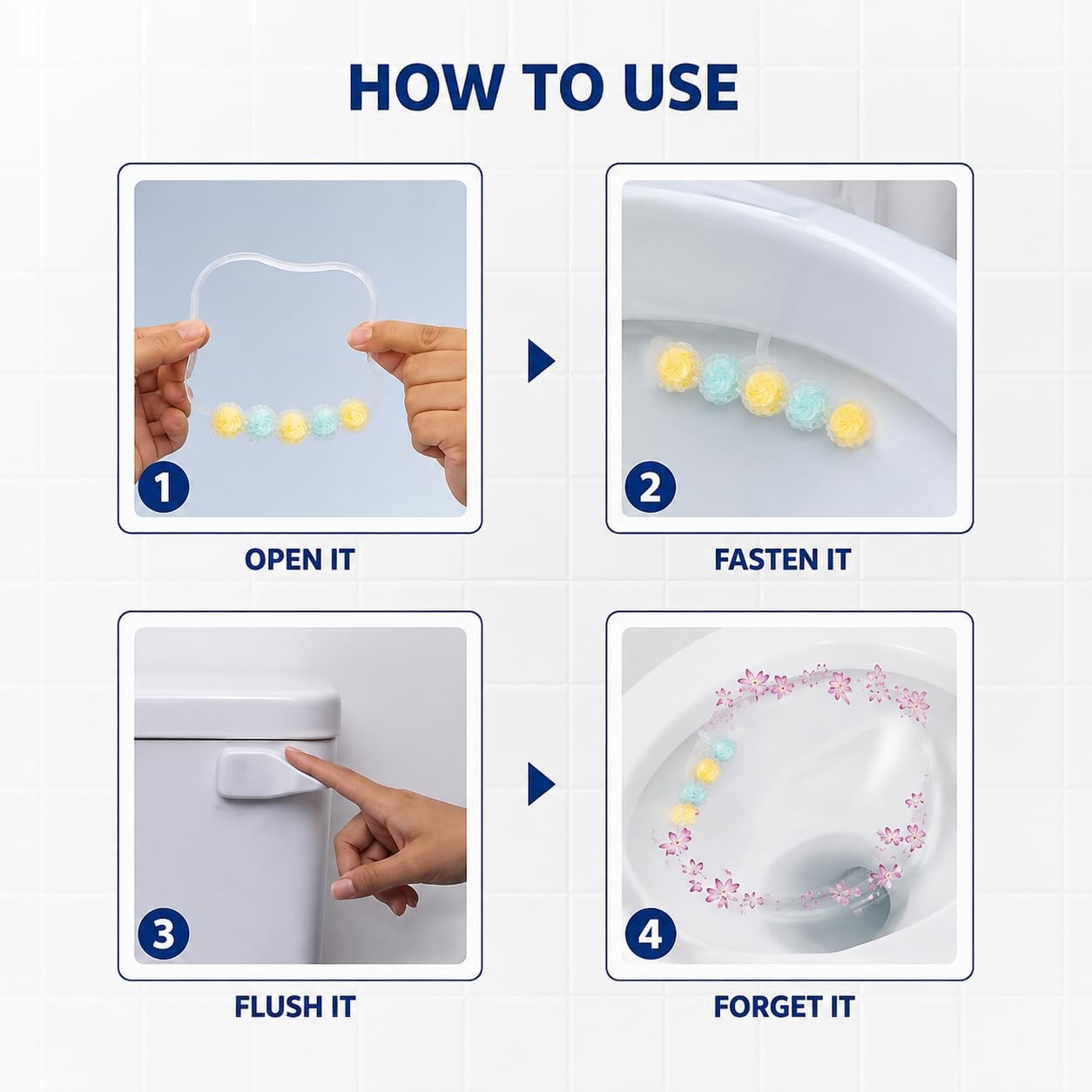 HOW TO USE

1

OPEN IT

2

FASTEN IT

3

FLUSH IT

4

FORGET IT