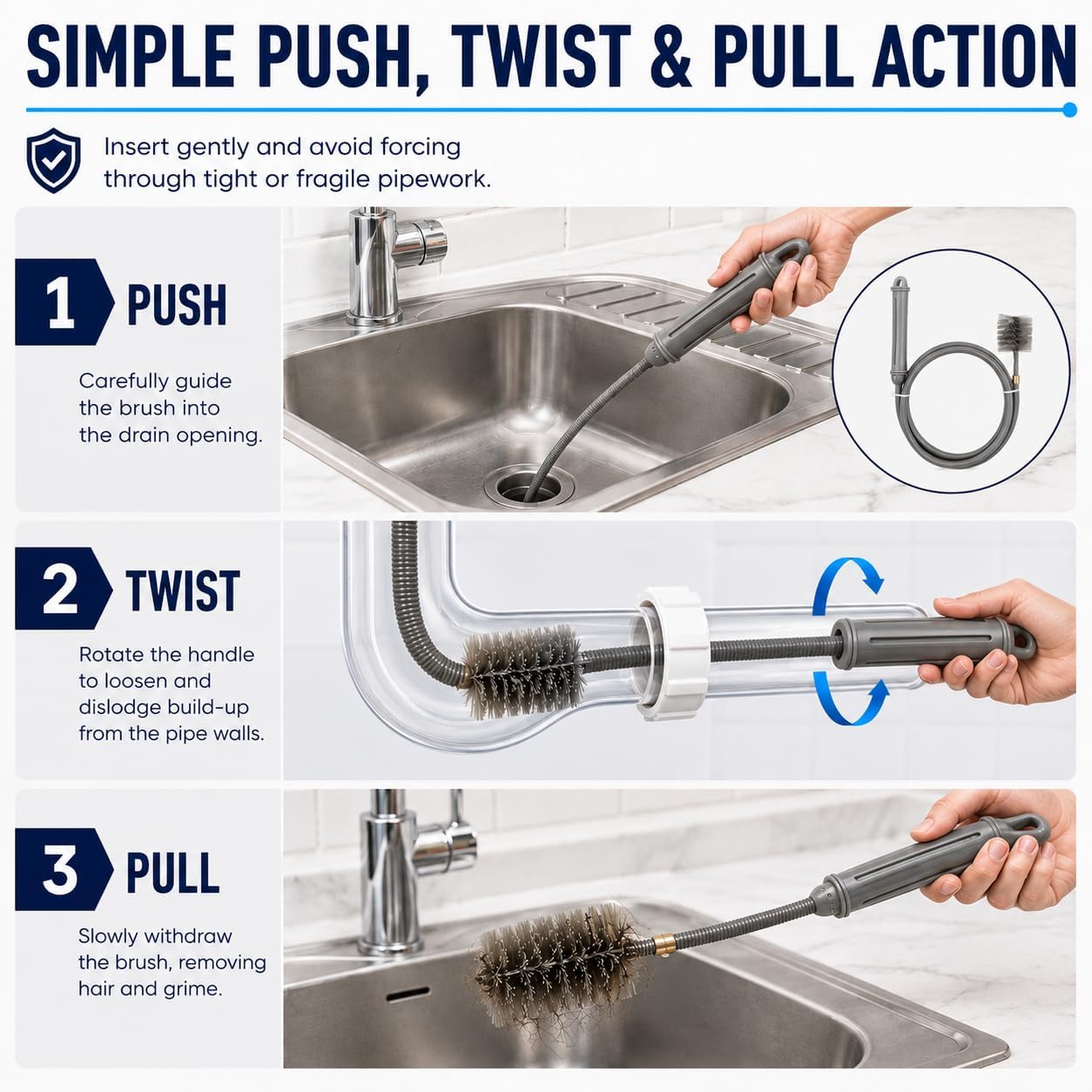 SIMPLE PUSH, TWIST & PULL ACTION

Insert gently and avoid forcing through tight or fragile pipework.

1 PUSH

Carefully guide the brush into the drain opening.

2 TWIST

Rotate the handle to loosen and dislodge build-up from the pipe walls.

3 PULL

Slowly withdraw the brush, removing hair and grime.