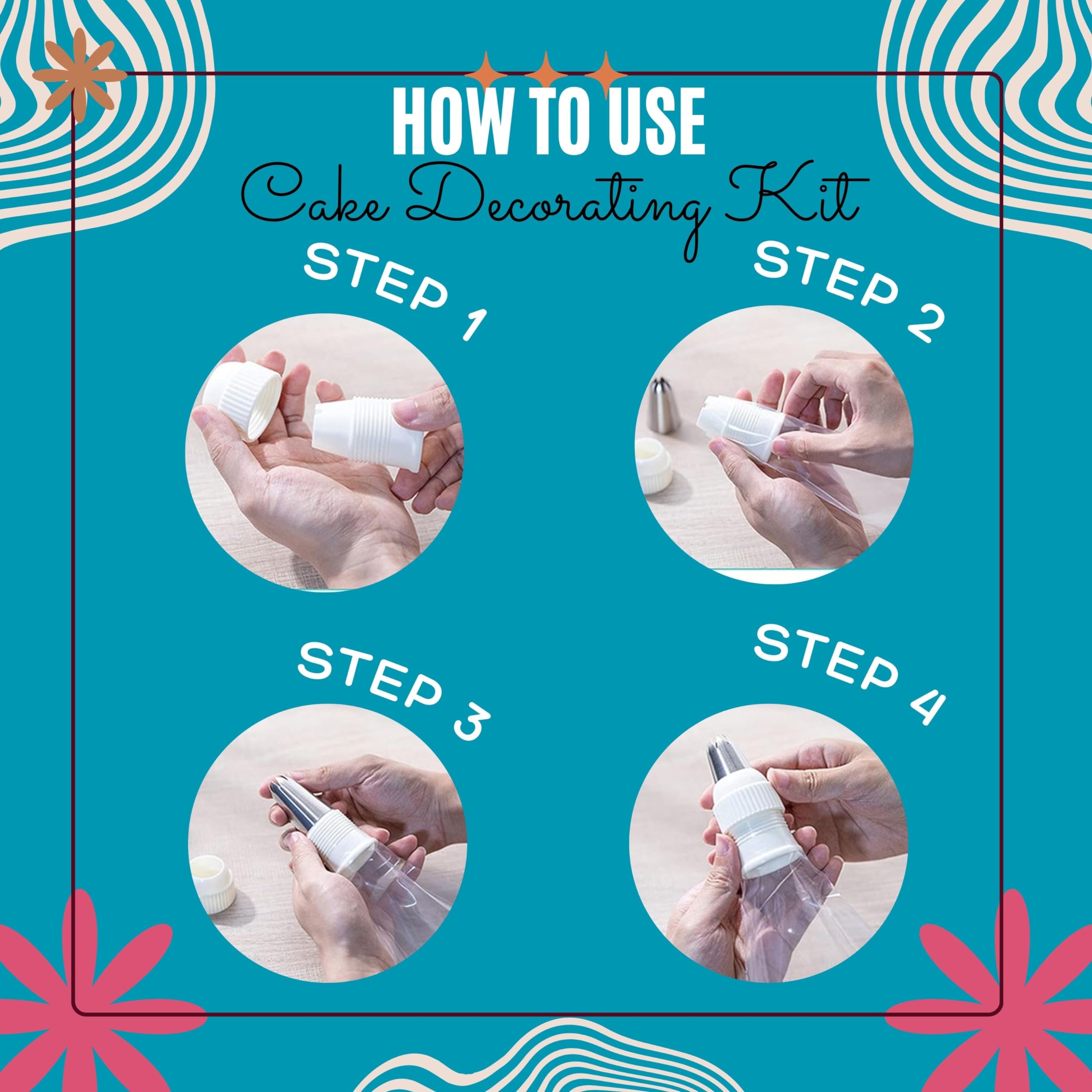 HOW TO USE
Cake Decorating Kit

STEP 1

STEP 2

STEP 3

STEP 4