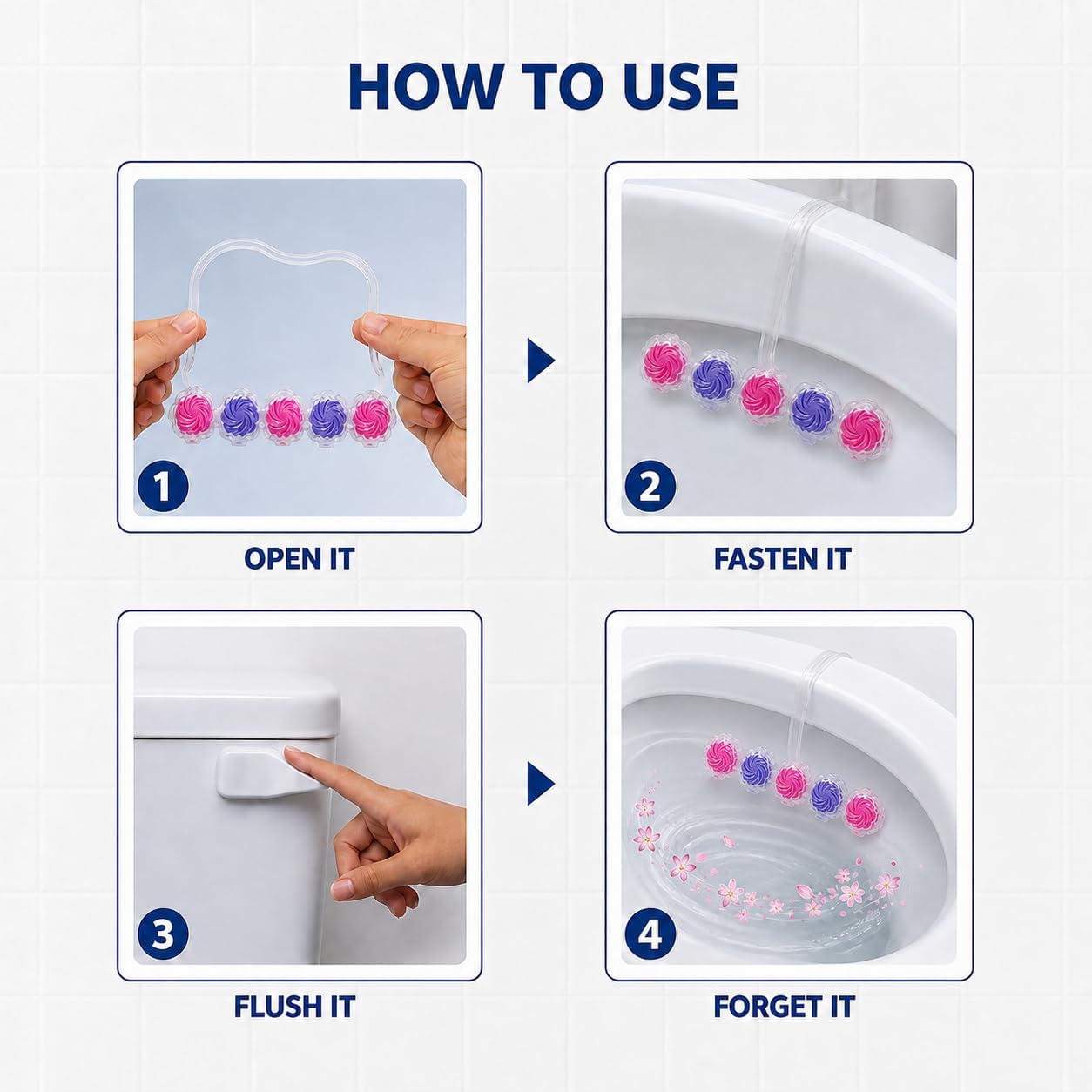 HOW TO USE

1

OPEN IT

2

FASTEN IT

3

FLUSH IT

4

FORGET IT