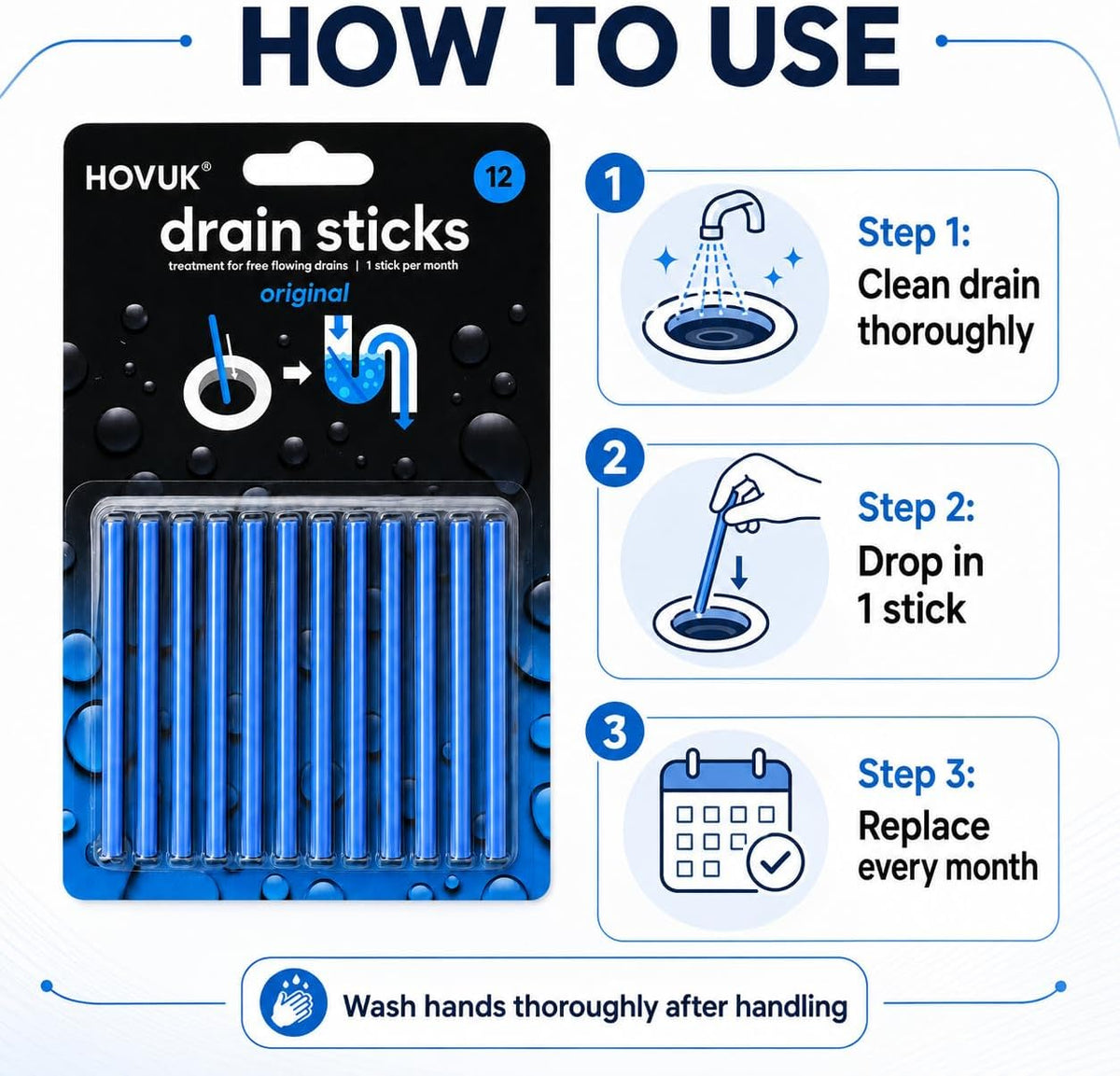 HOW TO USE

HOVUK®

12

drain sticks

treatment for free flowing drains | 1 stick per month

original

1

Step 1:
Clean drain thoroughly

2

Step 2:
Drop in 1 stick

3

Step 3:
Replace every month

Wash hands thoroughly after handling