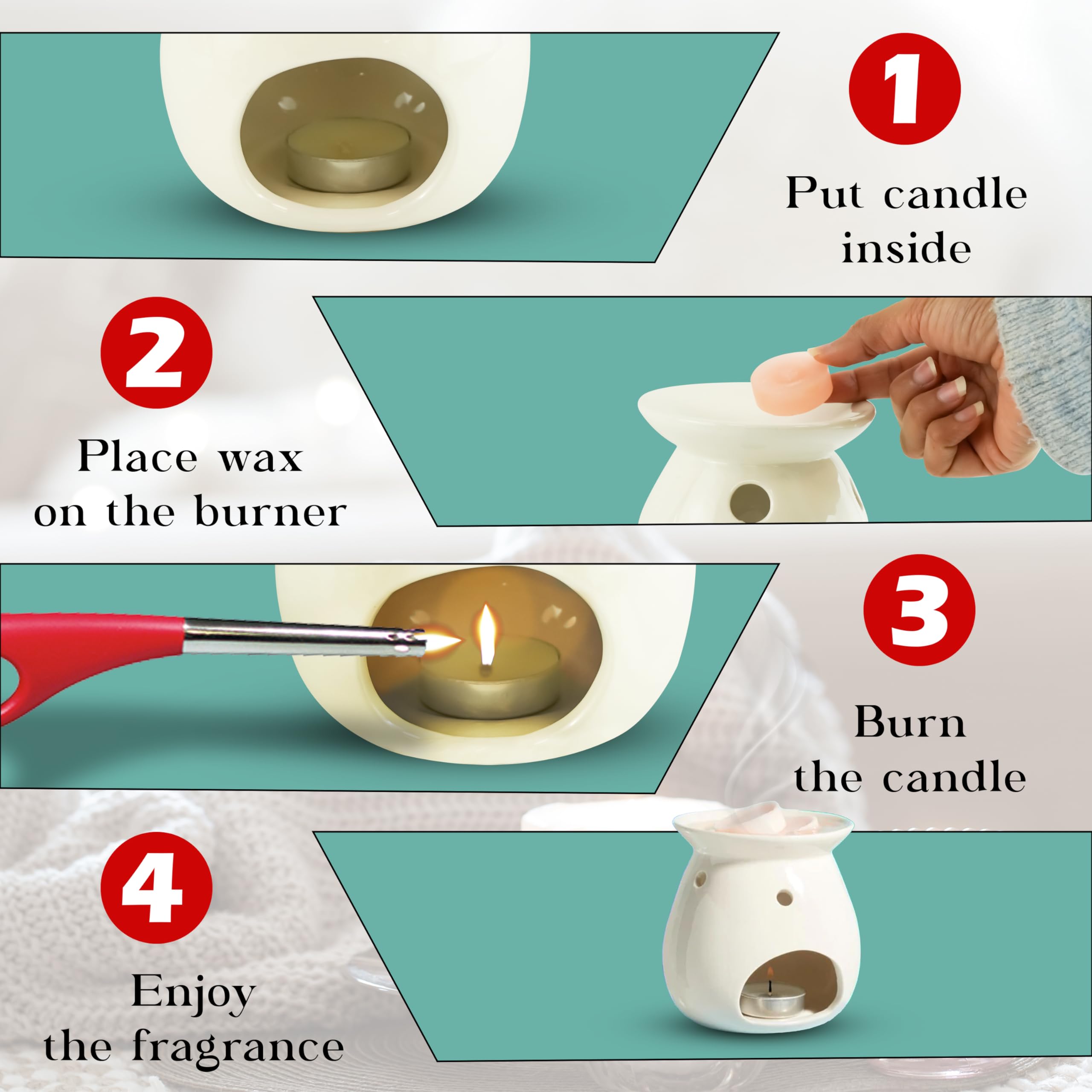 1

Put candle inside

2

Place wax on the burner

3

Burn the candle

4

Enjoy the fragrance